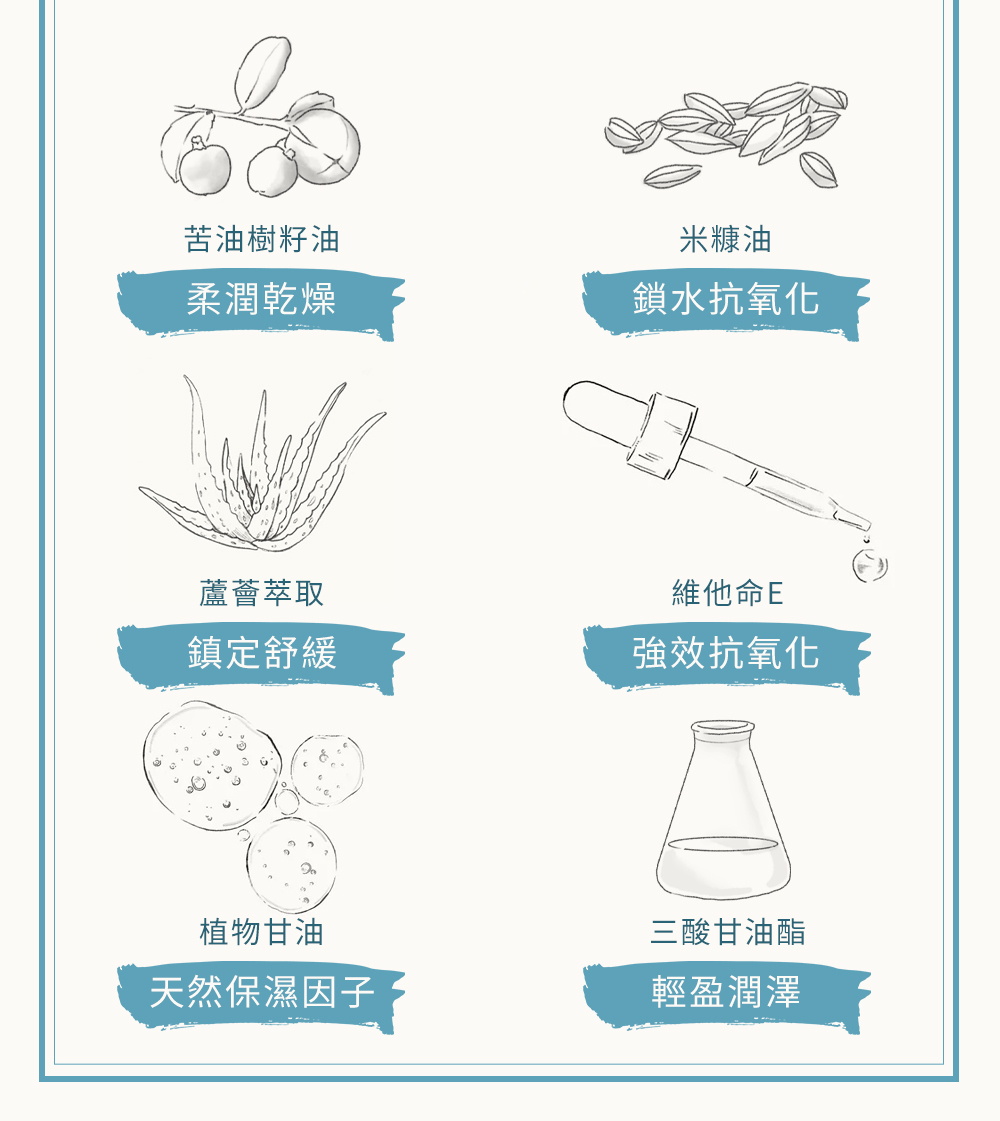 苦油樹籽油

柔潤乾燥

米糠油

鎖水抗氧化

蘆薈萃取

鎮定舒緩

維他命E

強效抗氧化

植物甘油

天然保濕因子

三酸甘油酯

輕盈潤澤