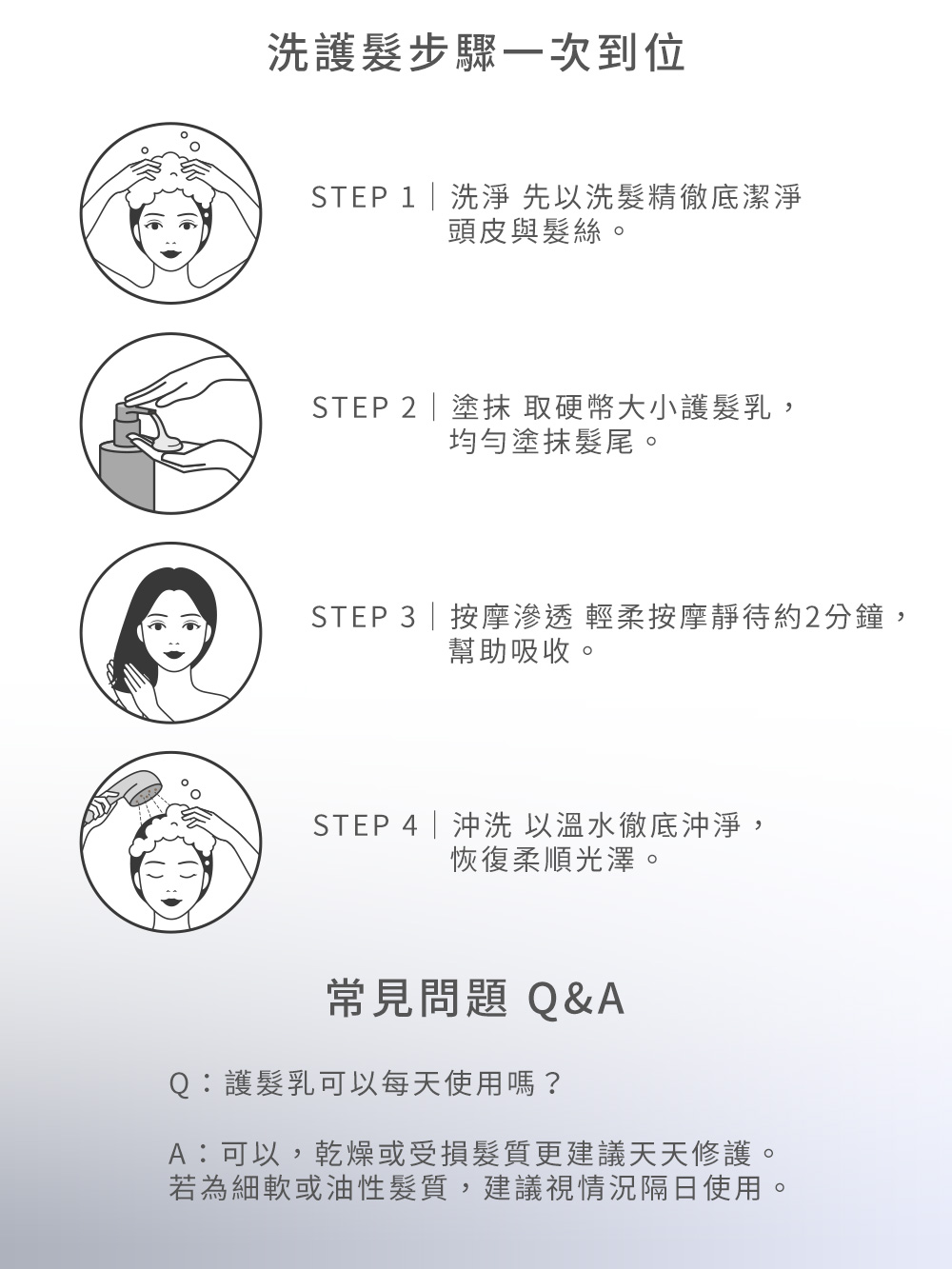 洗護髮步驟一次到位

STEP 1｜洗淨 先以洗髮精徹底潔淨頭皮與髮絲。

STEP 2｜塗抹 取硬幣大小護髮乳，均勻塗抹髮尾。

STEP 3｜按摩滲透 輕柔按摩靜待約2分鐘，幫助吸收。

STEP 4｜沖洗 以溫水徹底沖淨，恢復柔順光澤。

常見問題 Q&A

Q：護髮乳可以每天使用嗎？

A：可以，乾燥或受損髮質更建議天天修護。若為細軟或油性髮質，建議視情況隔日使用。